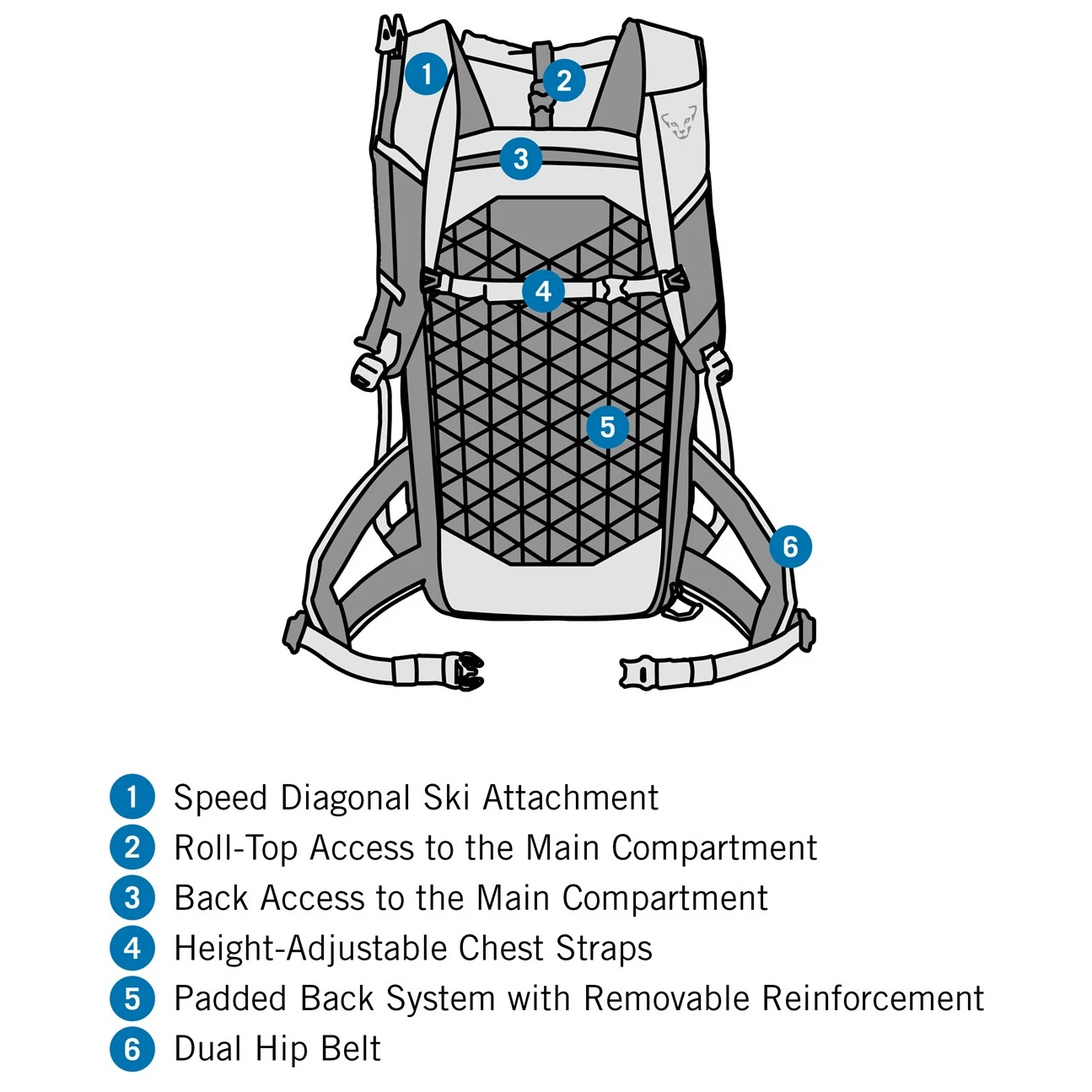 1
2
3
4
5
6

1 Speed Diagonal Ski Attachment
2 Roll-Top Access to the Main Compartment
3 Back Access to the Main Compartment
4 Height-Adjustable Chest Straps
5 Padded Back System with Removable Reinforcement
6 Dual Hip Belt