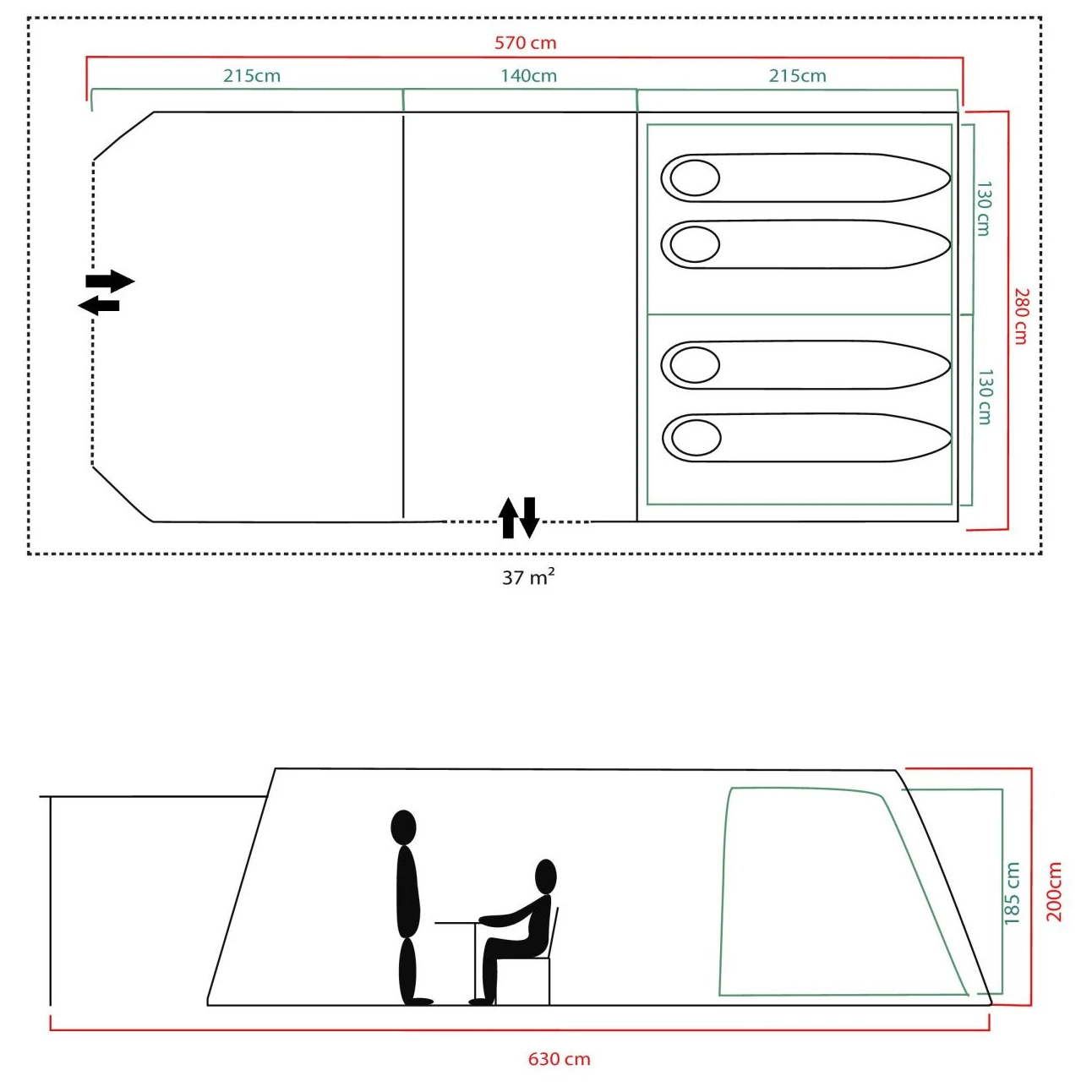 570 cm

215cm

140cm

215cm

130 cm

130 cm

280 cm

37 m²

185 cm

200cm

630 cm