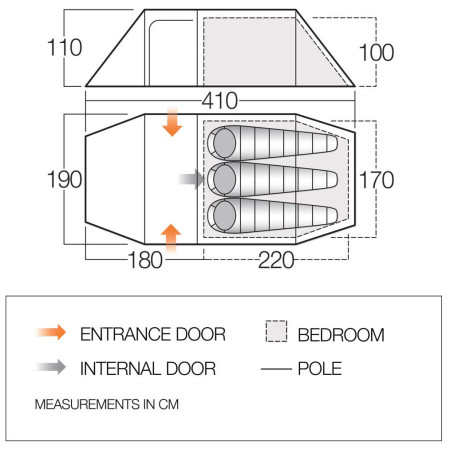 110

100

410

190

170

180

220

ENTRANCE DOOR

BEDROOM

INTERNAL DOOR

POLE

MEASUREMENTS IN CM