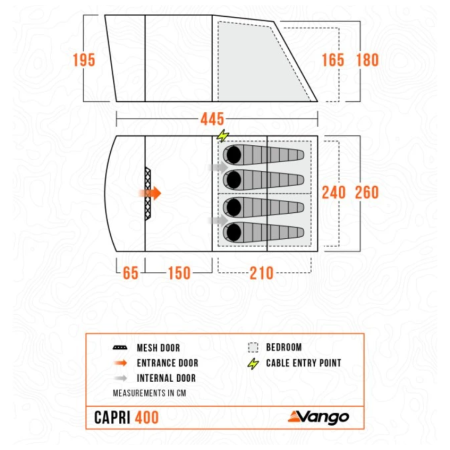 195

165 180

445

240 260

65 150 210

MESH DOOR
ENTRANCE DOOR
INTERNAL DOOR
BEDROOM
CABLE ENTRY POINT
MEASUREMENTS IN CM

CAPRI 400

Vango