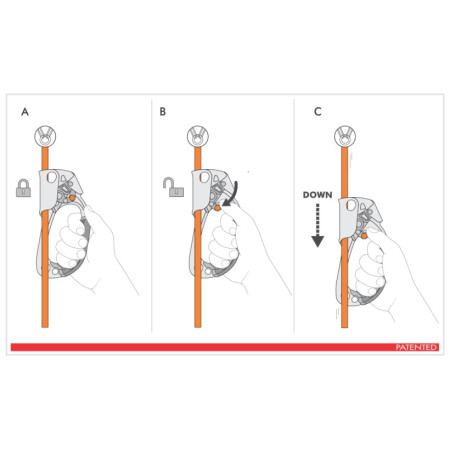 A

B

C

DOWN

PATENTED